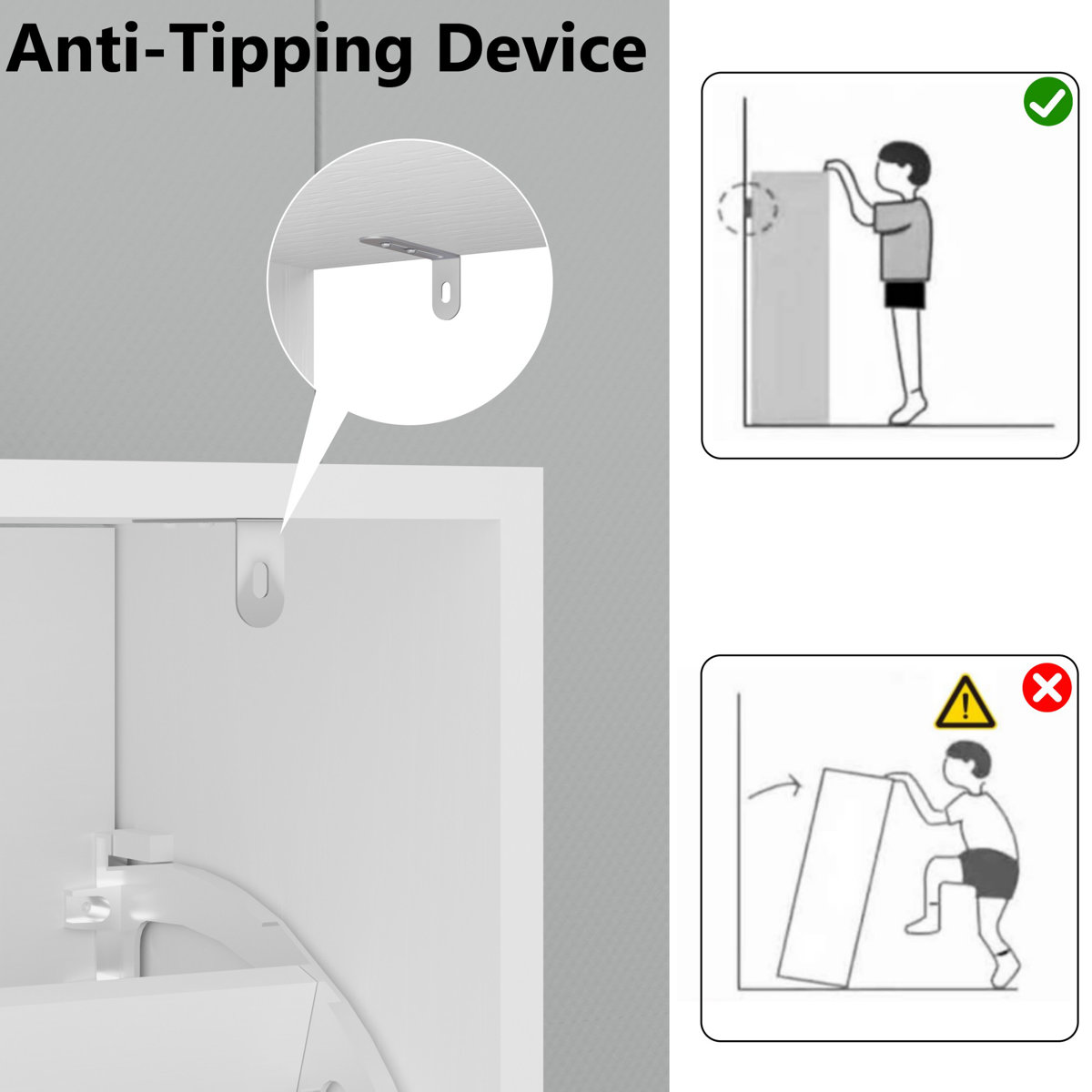 Anti-Tipping Device